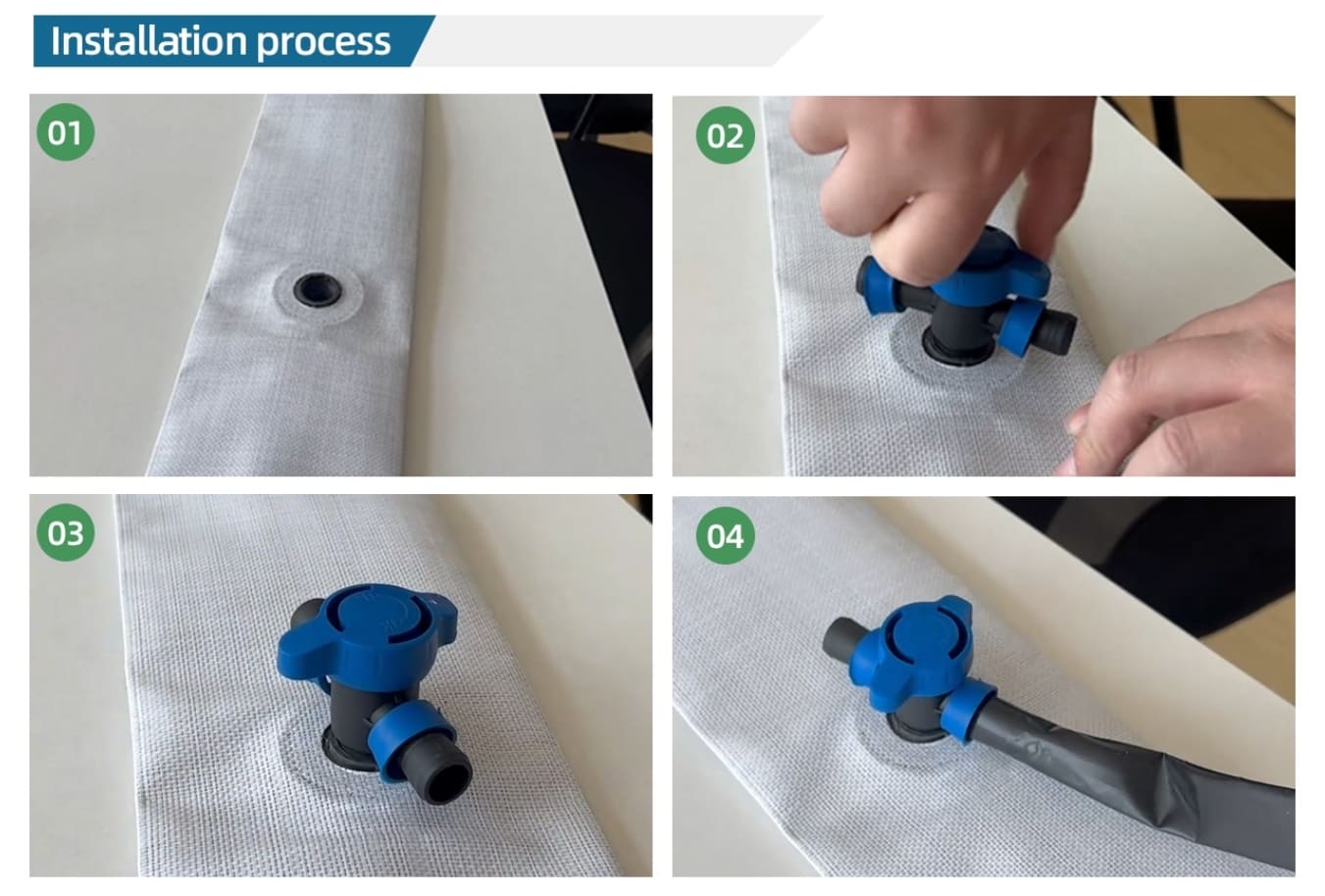 Installation process

01

02

03

04